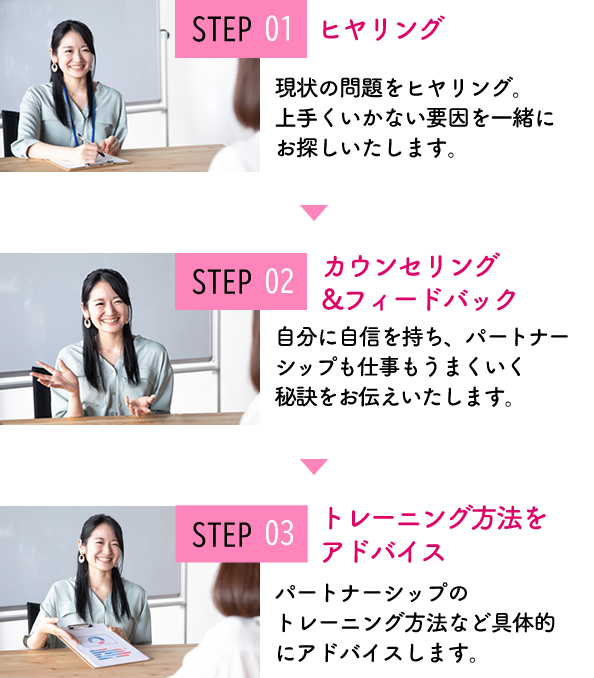 STEP 01 ヒヤリング

現状の問題をヒヤリング。上手くいかない要因を一緒にお探しいたします。

STEP 02 カウンセリング＆フィードバック

自分に自信を持ち、パートナーシップも仕事もうまくいく秘訣をお伝えいたします。

STEP 03 トレーニング方法をアドバイス

パートナーシップのトレーニング方法など具体的にアドバイスします。